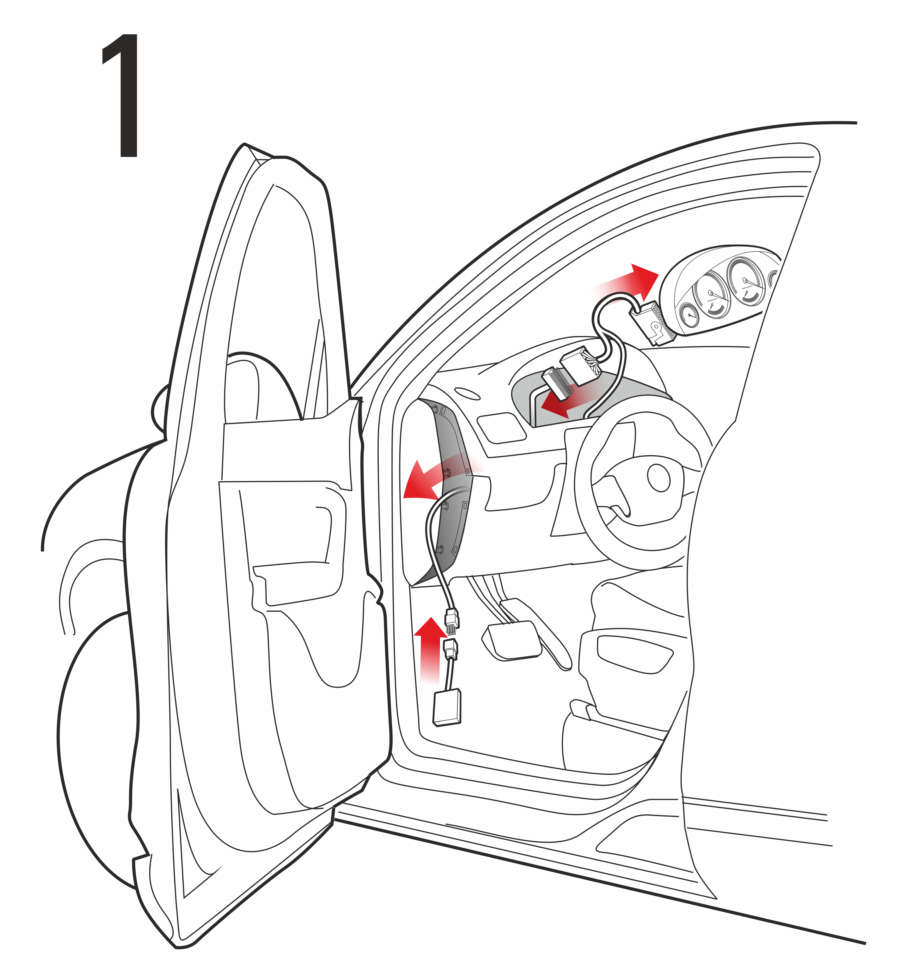 1